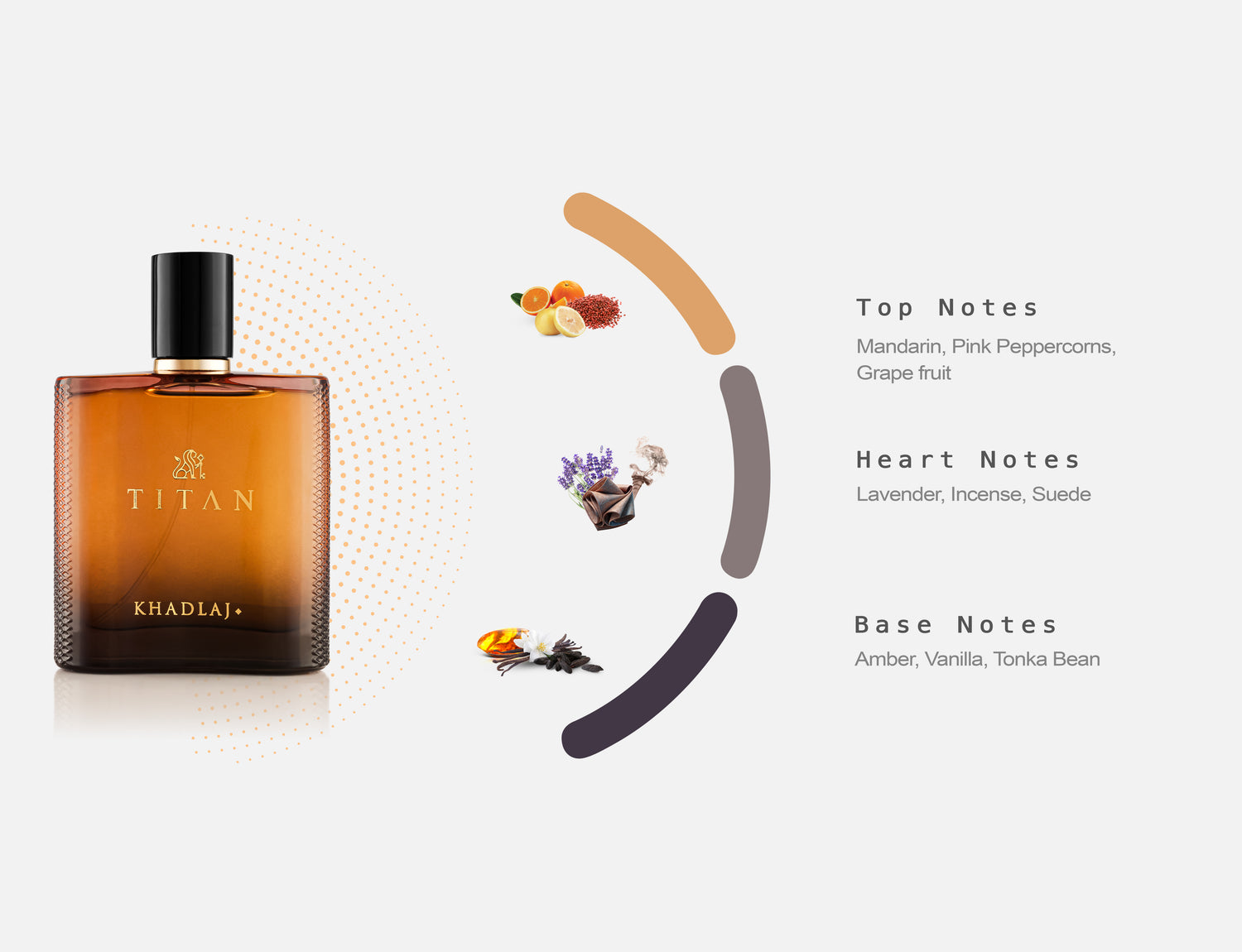 TITAN

KHADLAJ

Top Notes
Mandarin, Pink Peppercorns, Grape fruit

Heart Notes
Lavender, Incense, Suede

Base Notes
Amber, Vanilla, Tonka Bean