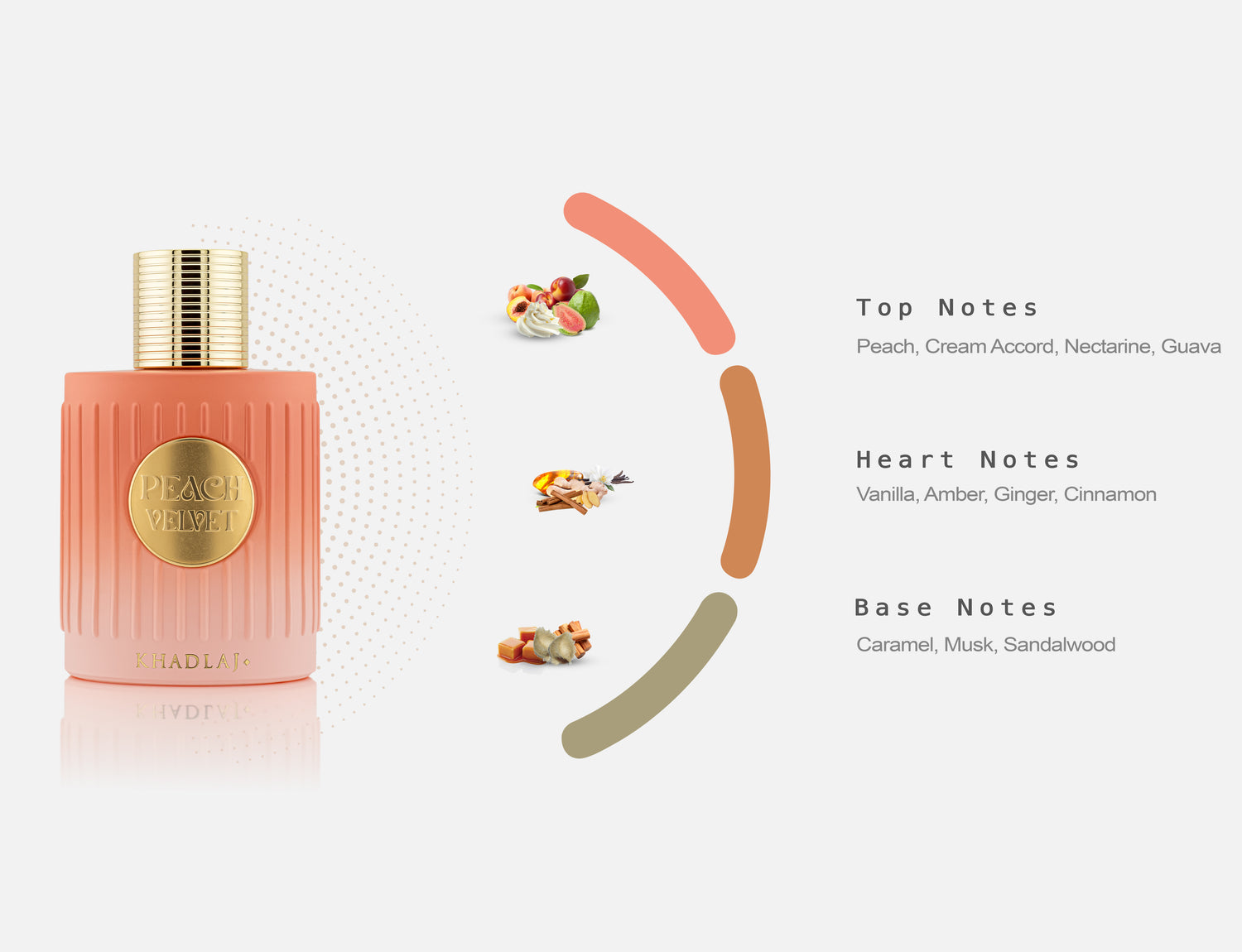 PEACH VELVET

KHADLAJ

Top Notes

Peach, Cream Accord, Nectarine, Guava

Heart Notes

Vanilla, Amber, Ginger, Cinnamon

Base Notes

Caramel, Musk, Sandalwood