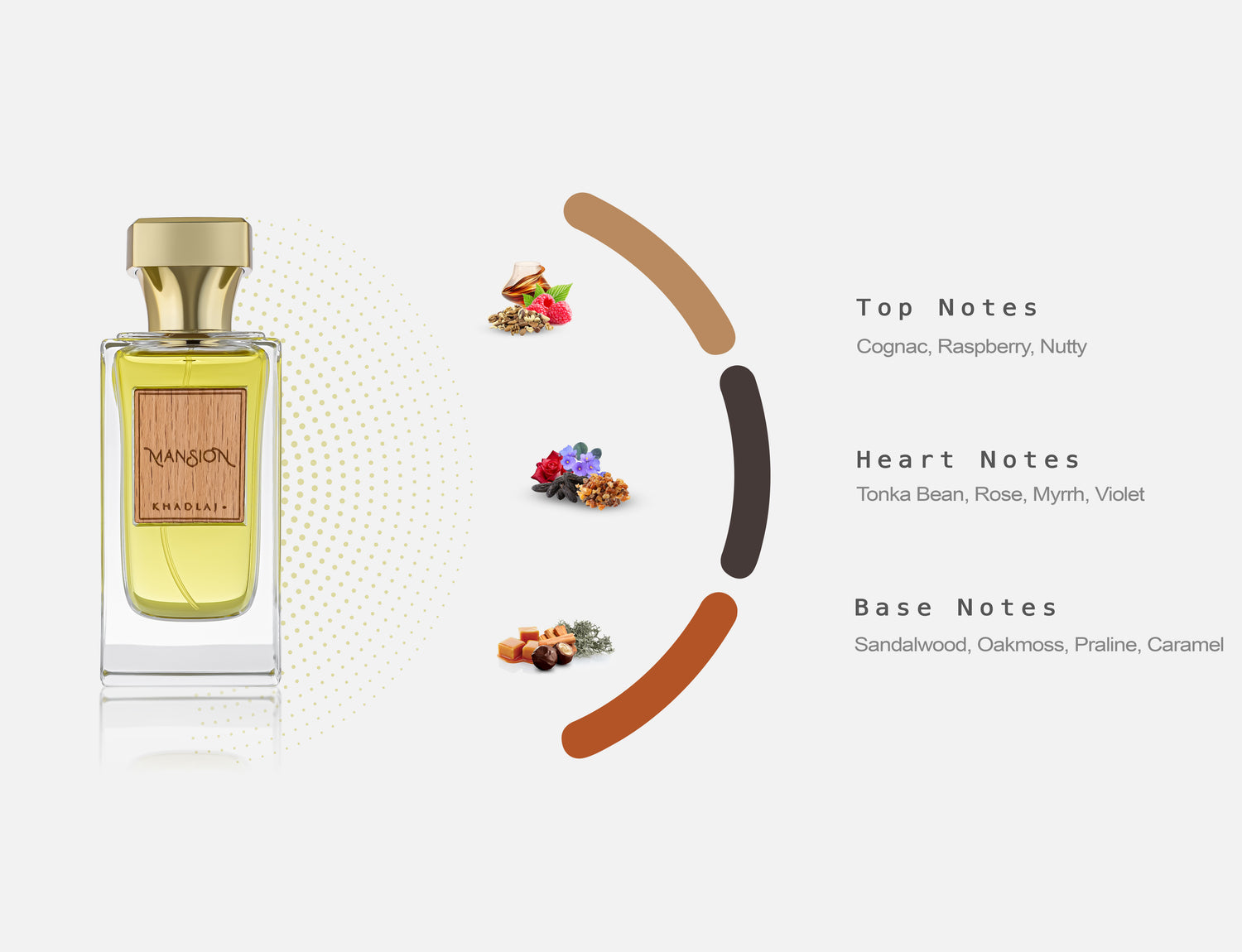 MANSION
KHADLAJ

Top Notes
Cognac, Raspberry, Nutty

Heart Notes
Tonka Bean, Rose, Myrrh, Violet

Base Notes
Sandalwood, Oakmoss, Praline, Caramel