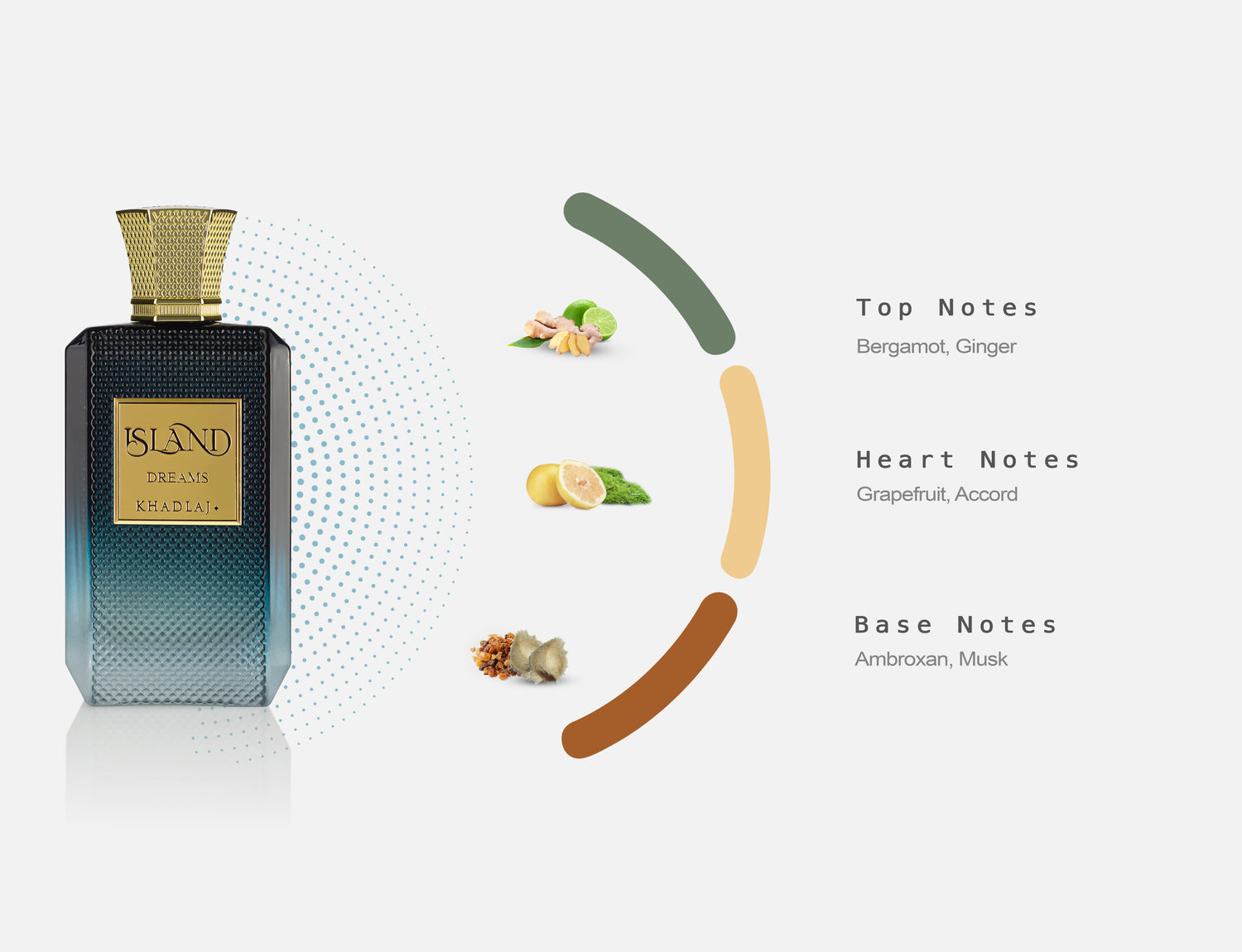 ISLAND
DREAMS
KHADLAJ

Top Notes
Bergamot, Ginger

Heart Notes
Grapefruit, Accord

Base Notes
Ambroxan, Musk