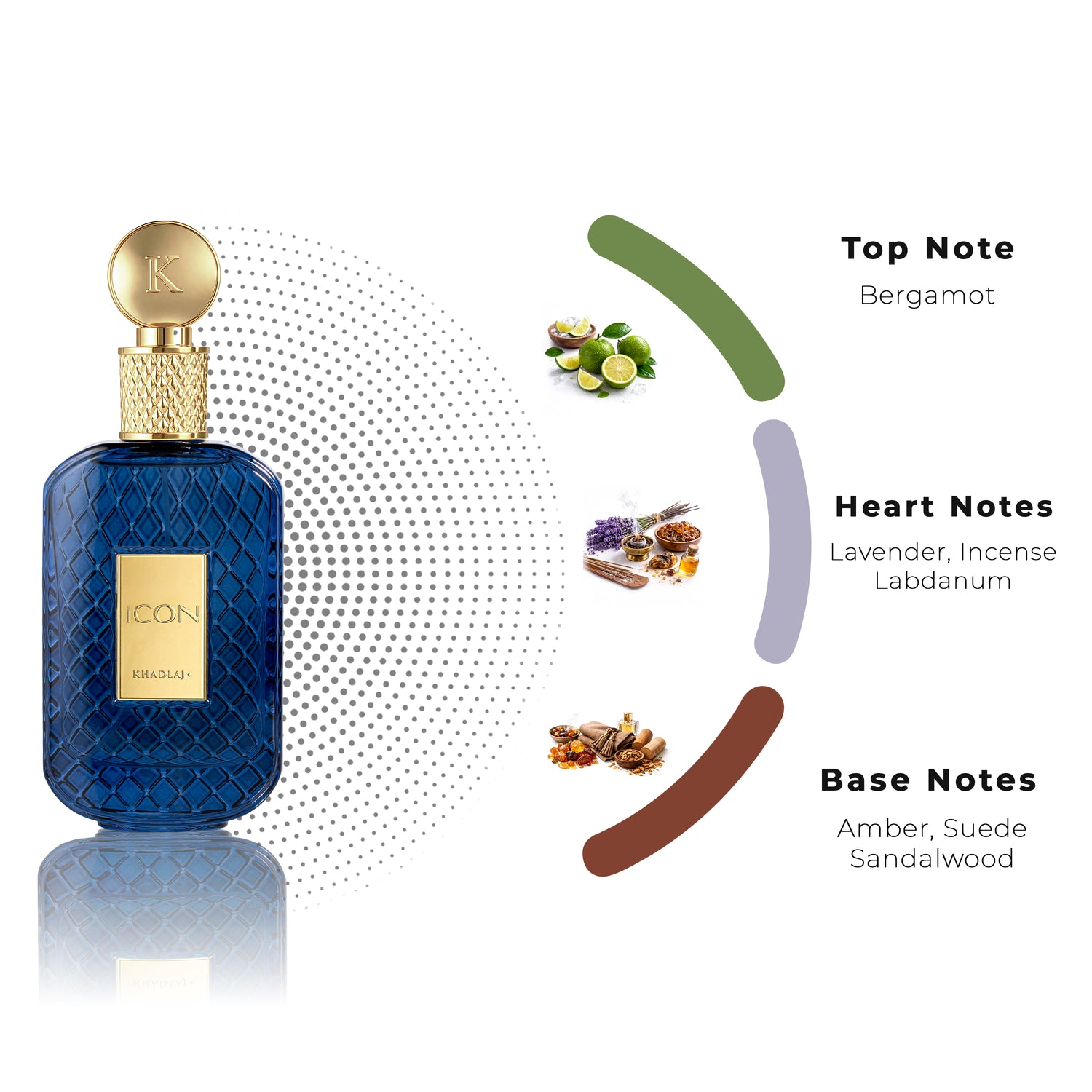 K

ICON

KHADLAJ

Top Note
Bergamot

Heart Notes
Lavender, Incense
Labdanum

Base Notes
Amber, Suede
Sandalwood