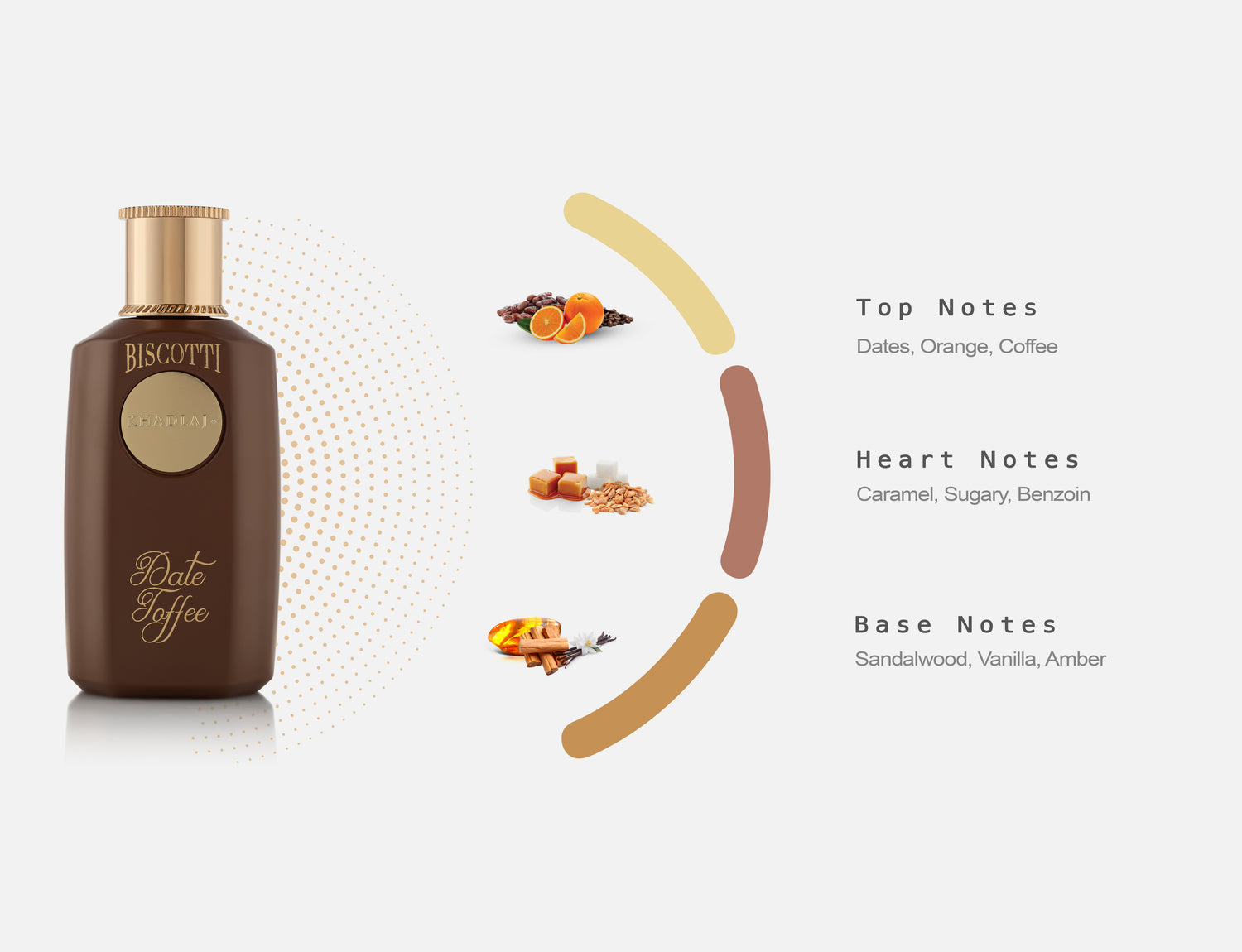 BISCOTTI

KHADLAJ

Date Toffee

Top Notes
Dates, Orange, Coffee

Heart Notes
Caramel, Sugary, Benzoin

Base Notes
Sandalwood, Vanilla, Amber