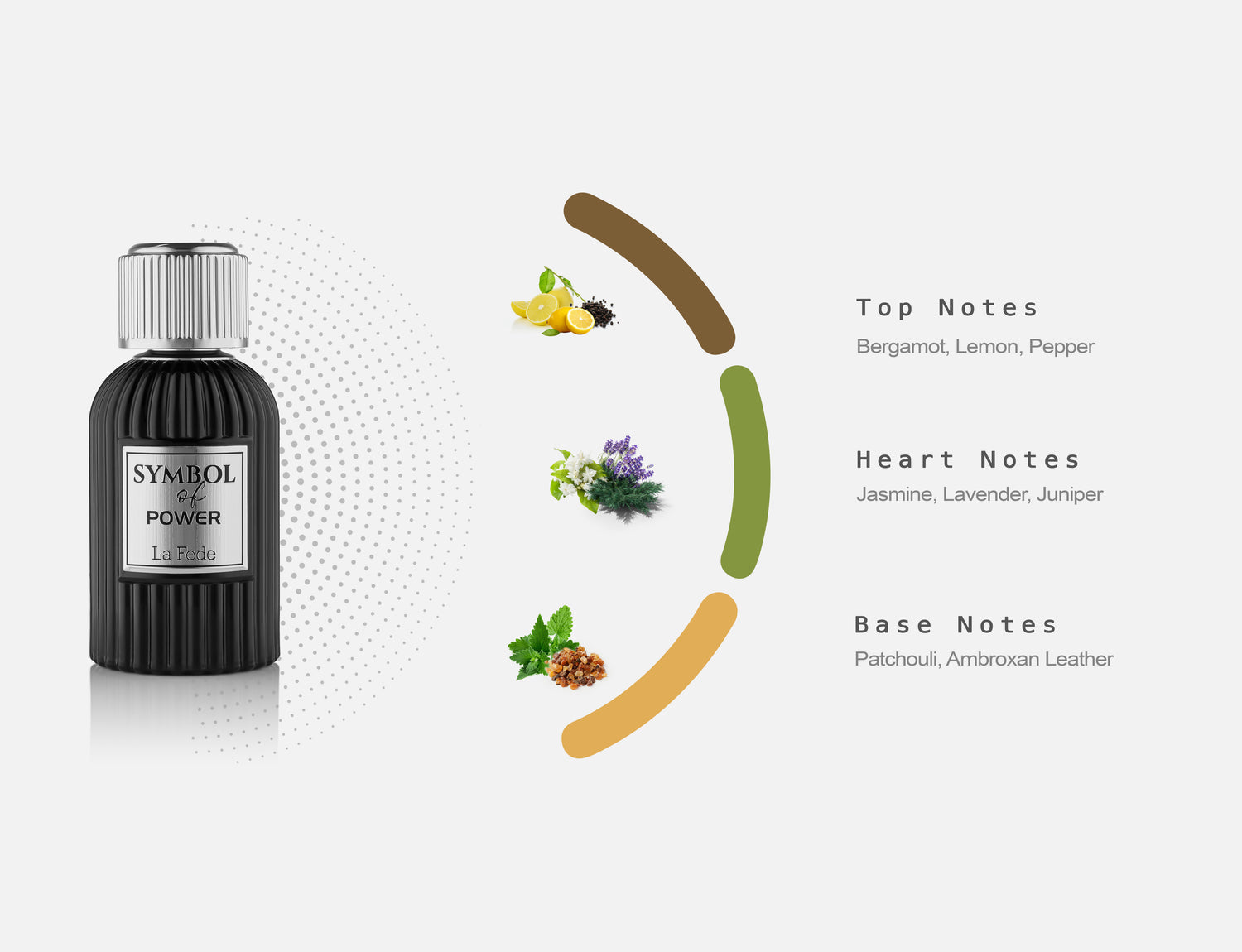 SYMBOL
of
POWER
La Fede

Top Notes
Bergamot, Lemon, Pepper

Heart Notes
Jasmine, Lavender, Juniper

Base Notes
Patchouli, Ambroxan Leather