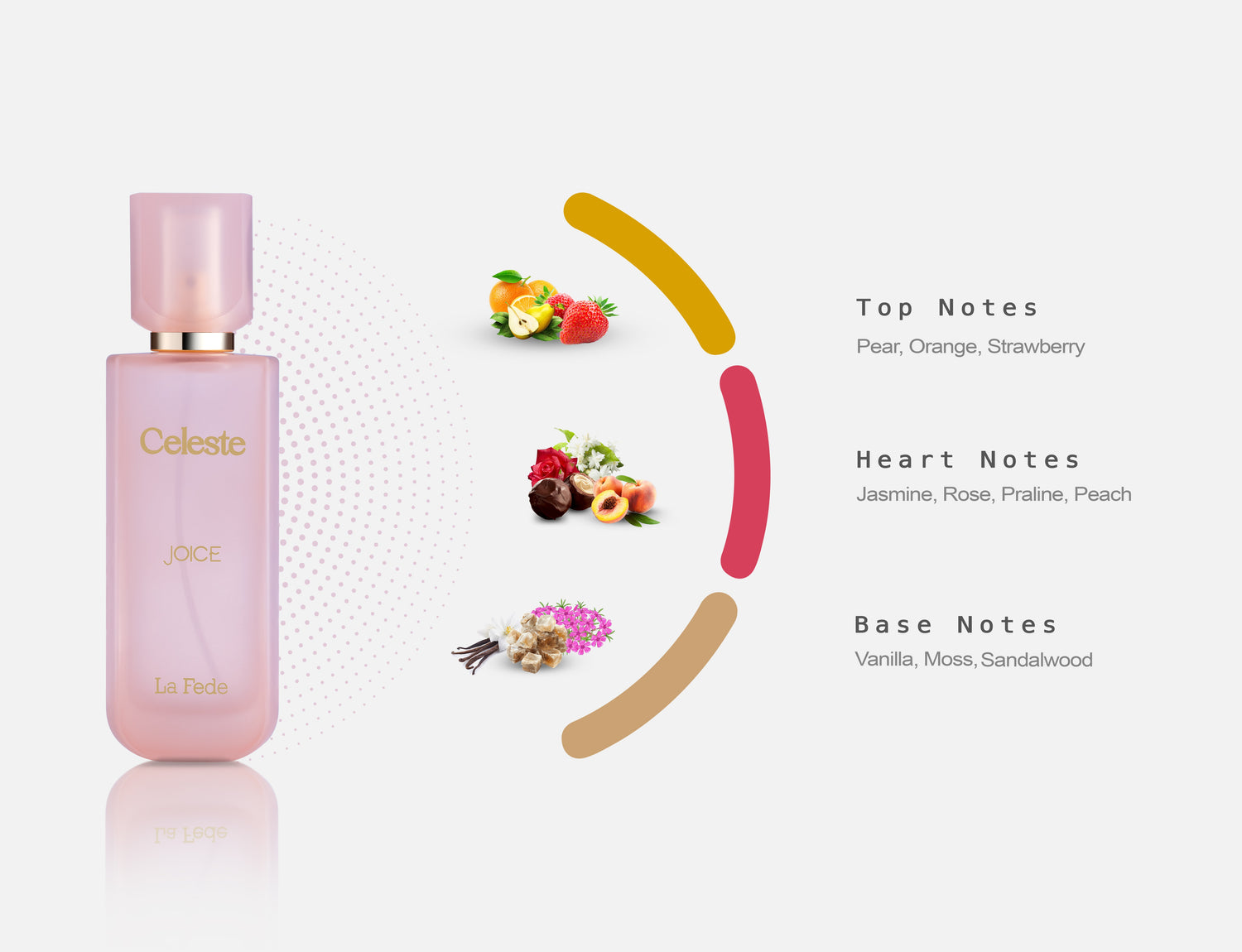 Celeste

JOICE

La Fede

Top Notes
Pear, Orange, Strawberry

Heart Notes
Jasmine, Rose, Praline, Peach

Base Notes
Vanilla, Moss, Sandalwood